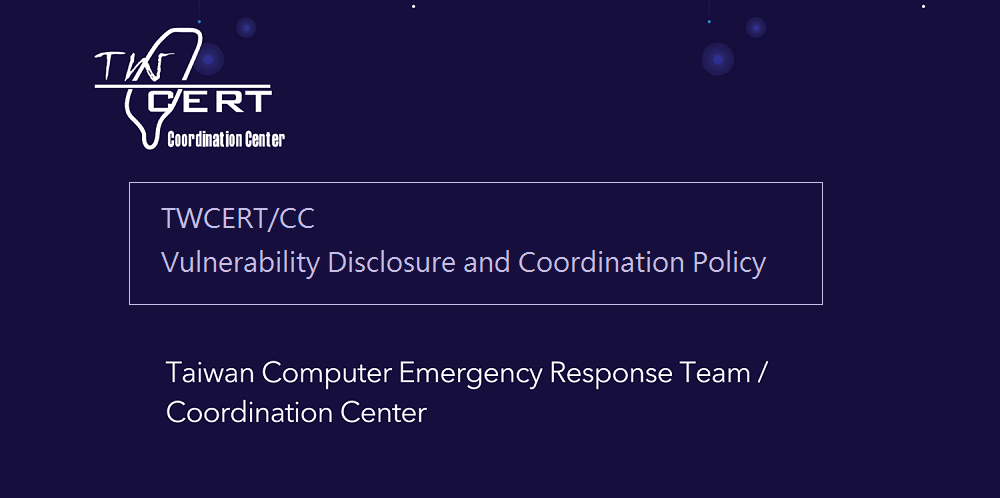 TW CERT
Coordination Center

TWCERT/CC
Vulnerability Disclosure and Coordination Policy

Taiwan Computer Emergency Response Team / Coordination Center